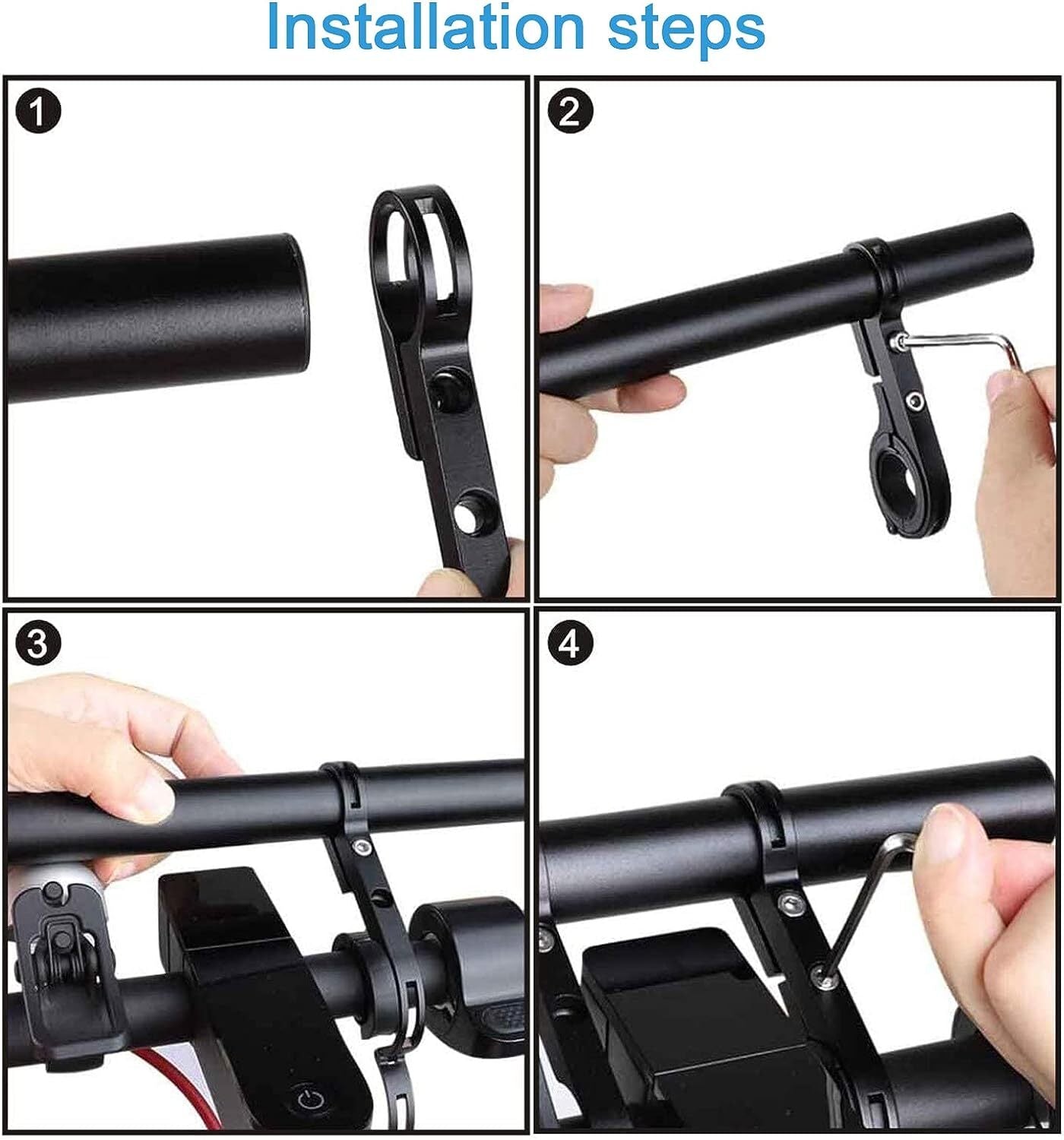 Installation steps

1

2

3

4