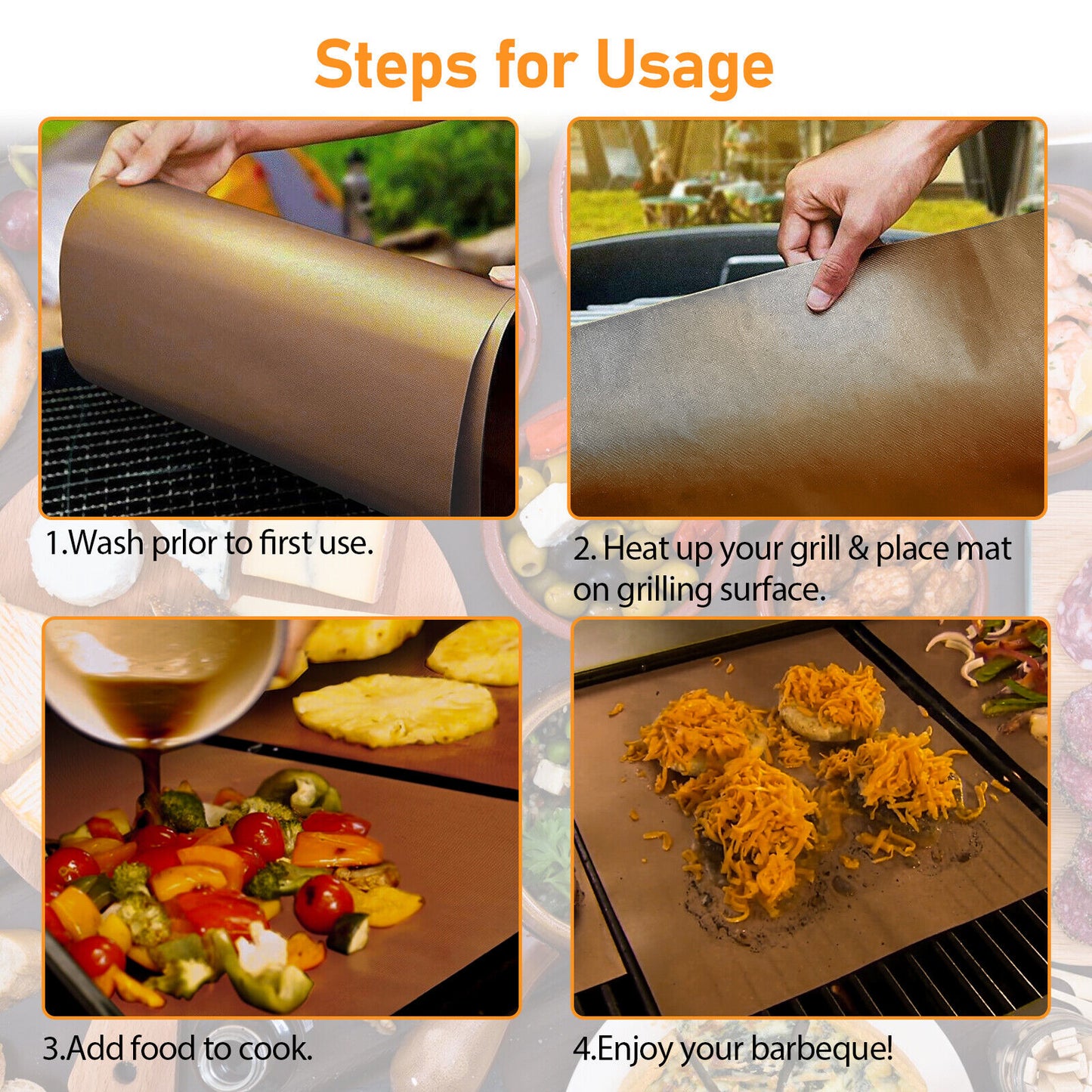 Steps for Usage

1.Wash prlor to first use.

2. Heat up your grill & place mat on grilling surface.

3.Add food to cook.

4.Enjoy your barbeque!