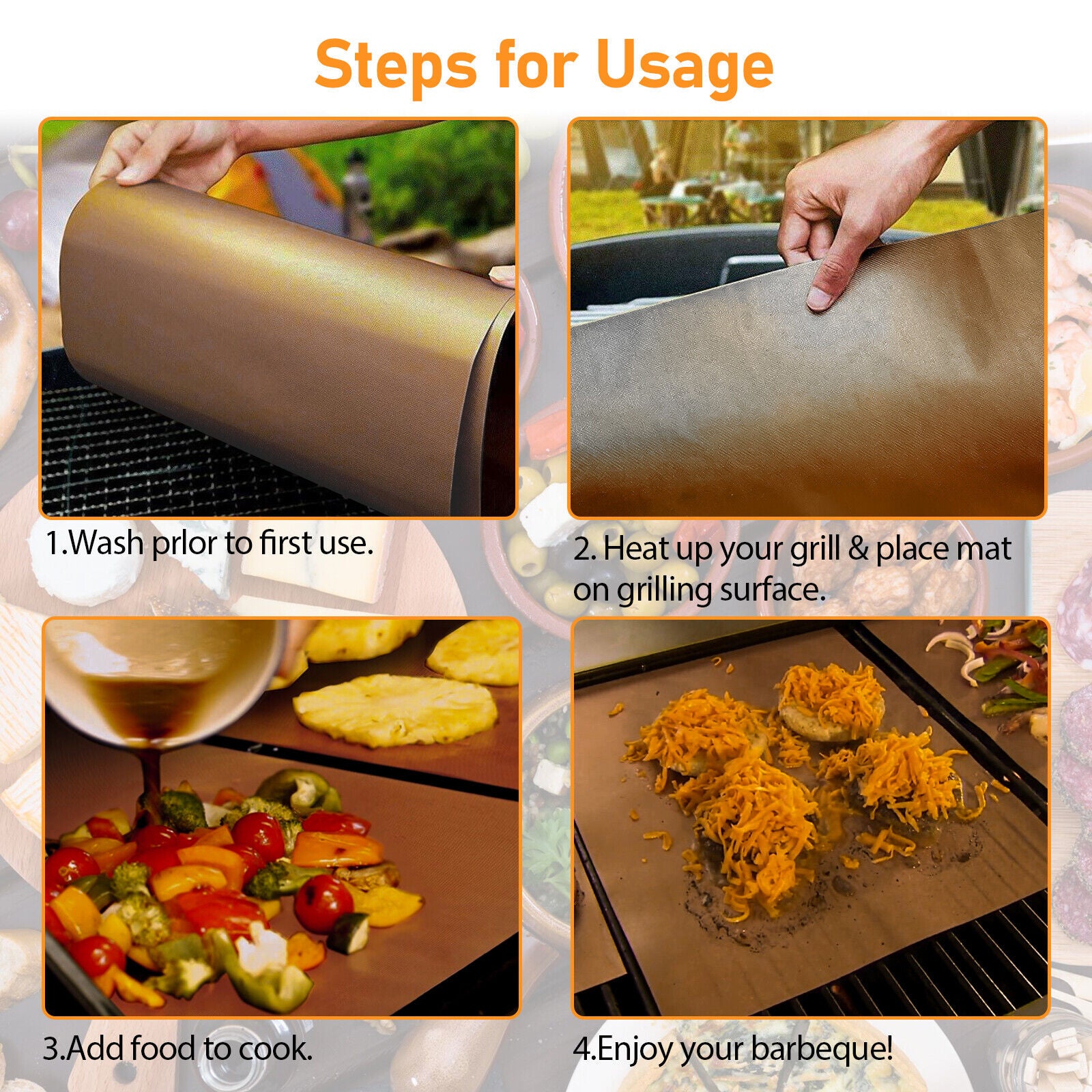 Steps for Usage

1.Wash prlor to first use.

2. Heat up your grill & place mat on grilling surface.

3.Add food to cook.

4.Enjoy your barbeque!