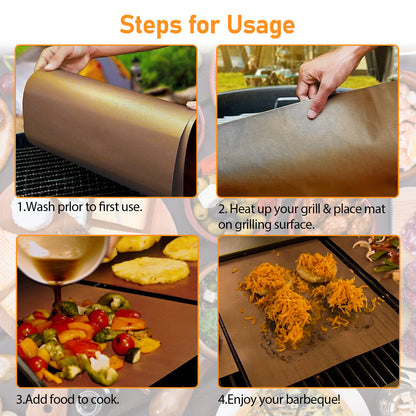 Steps for Usage

1.Wash prlor to first use.

2. Heat up your grill & place mat on grilling surface.

3.Add food to cook.

4.Enjoy your barbeque!