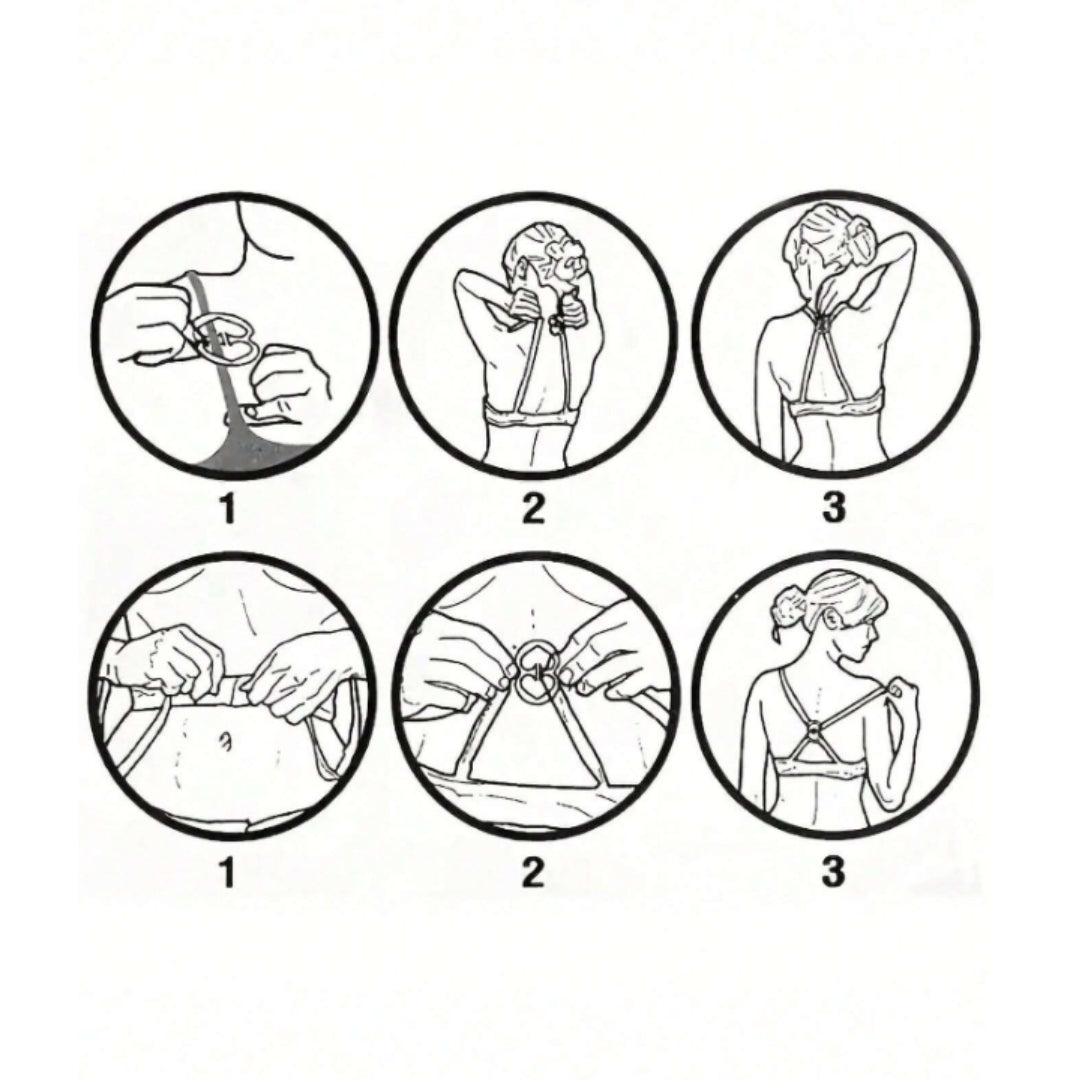 1 2 3

1 2 3