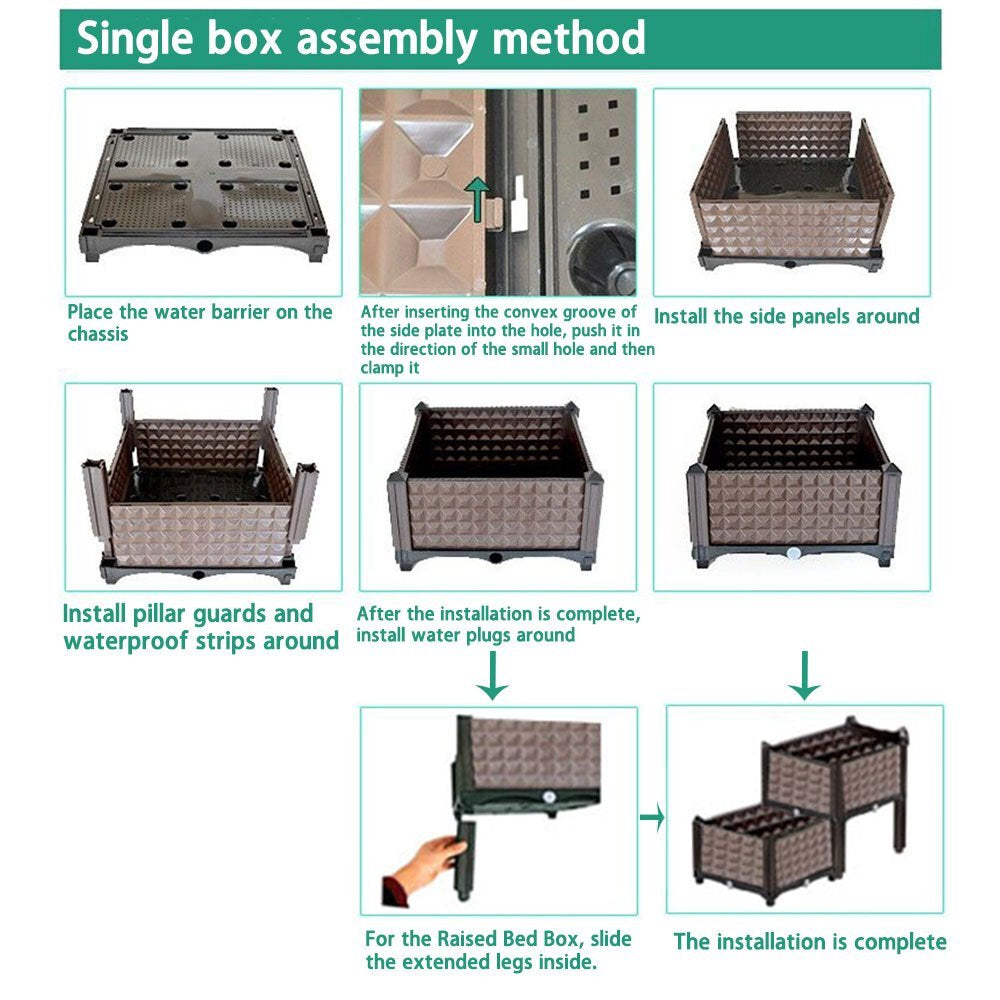 Single box assembly method

Place the water barrier on the chassis

After inserting the convex groove of the side plate into the hole, push it in the direction of the small hole and then clamp it

Install the side panels around

Install pillar guards and waterproof strips around

After the installation is complete, install water plugs around

For the Raised Bed Box, slide the extended legs inside.

The installation is complete