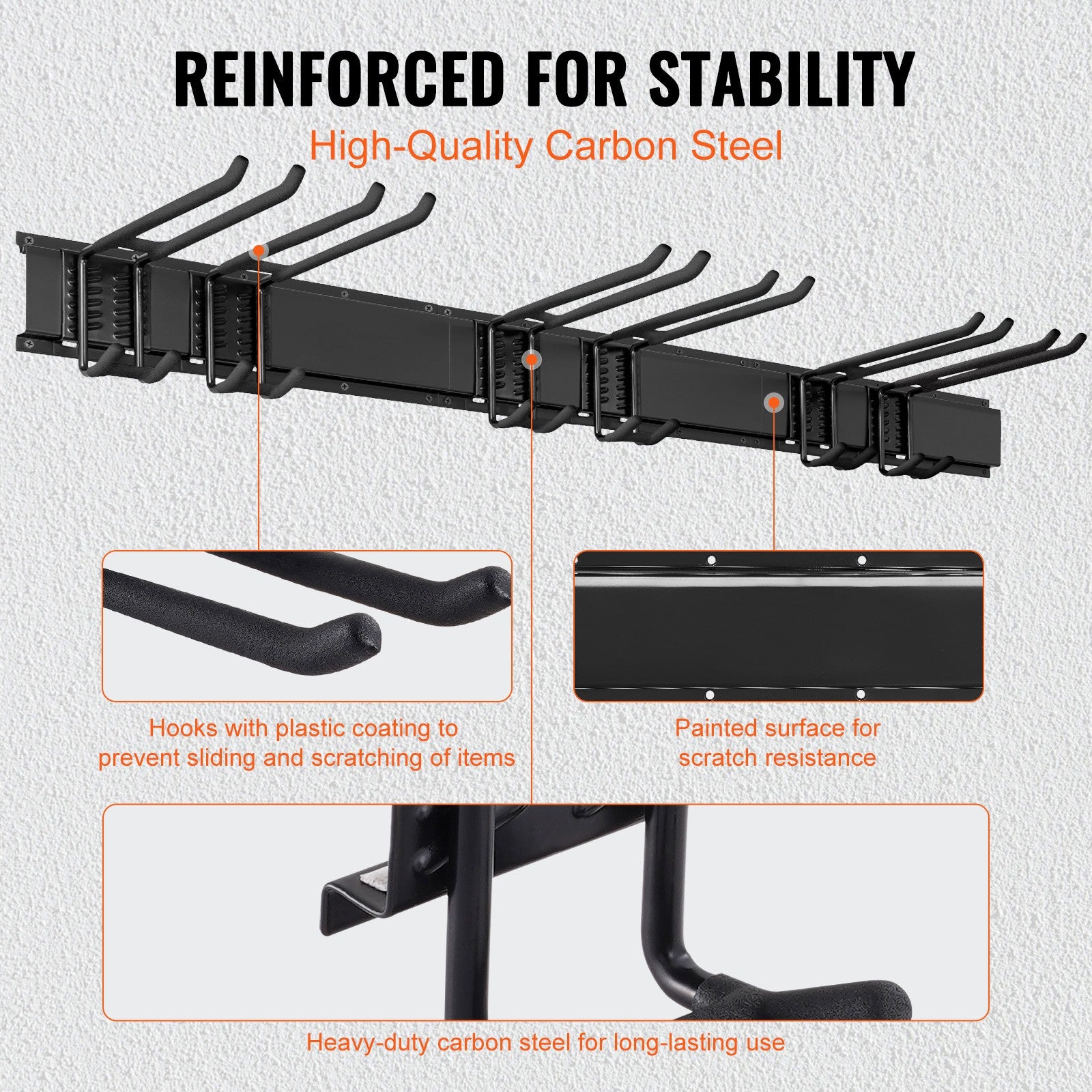 REINFORCED FOR STABILITY

High-Quality Carbon Steel

Hooks with plastic coating to prevent sliding and scratching of items

Painted surface for scratch resistance

Heavy-duty carbon steel for long-lasting use