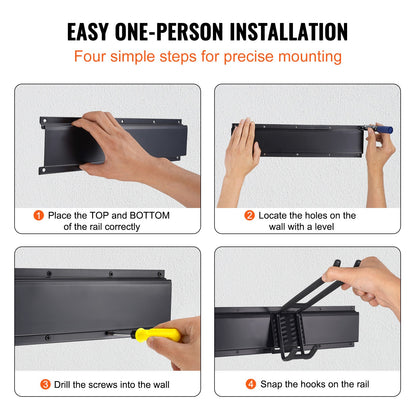 EASY ONE-PERSON INSTALLATION
Four simple steps for precise mounting

1 Place the TOP and BOTTOM of the rail correctly

2 Locate the holes on the wall with a level

3 Drill the screws into the wall

4 Snap the hooks on the rail