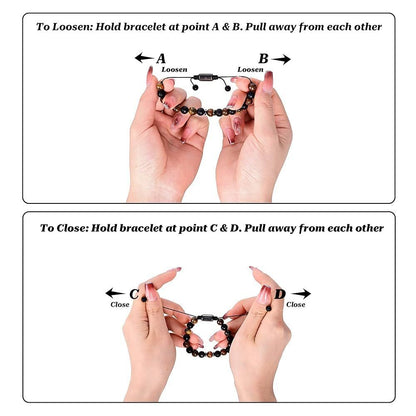 To Loosen: Hold bracelet at point A & B. Pull away from each other

A
Loosen

B
Loosen

To Close: Hold bracelet at point C & D. Pull away from each other

C
Close

D
Close