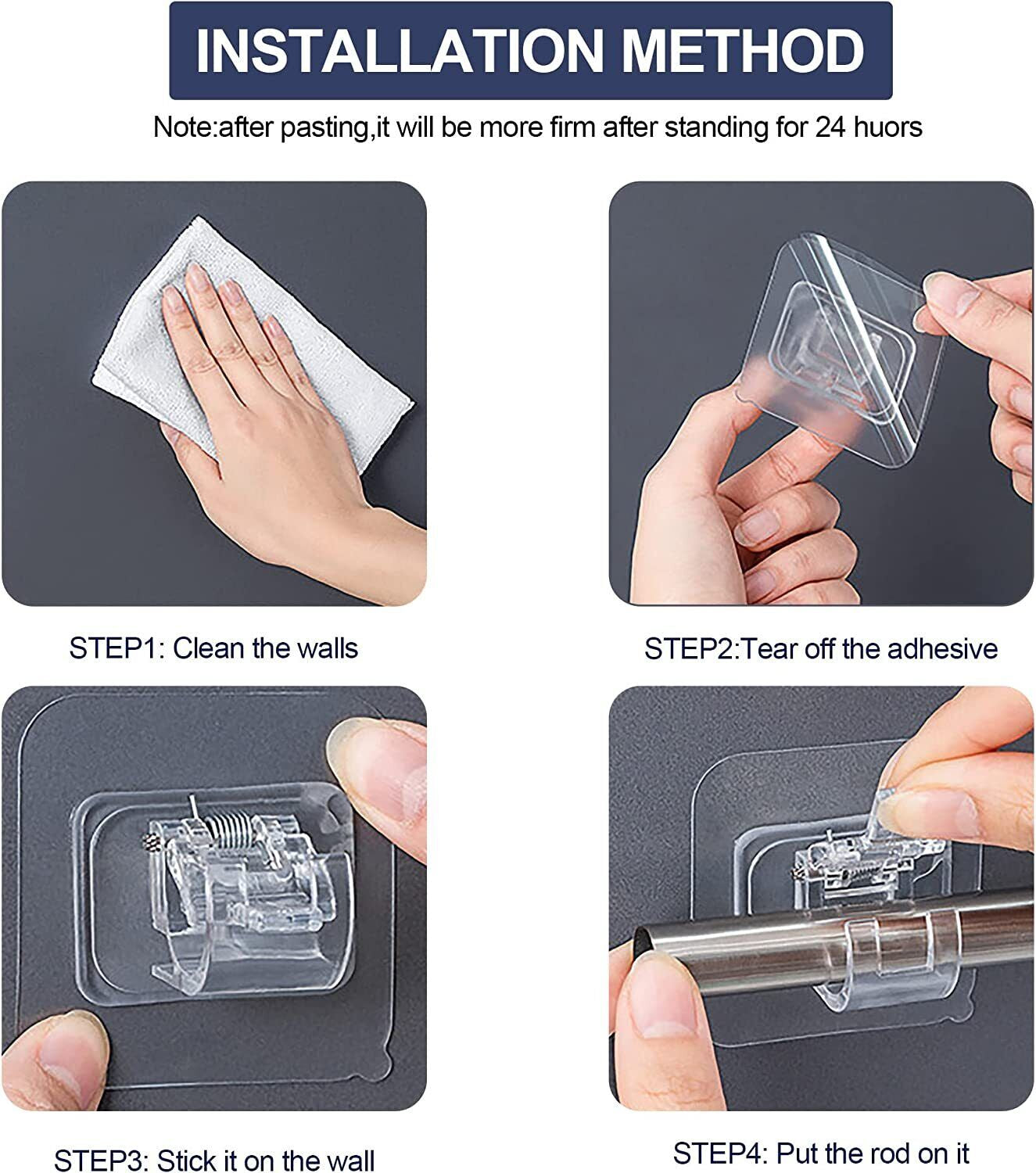 INSTALLATION METHOD

Note:after pasting,it will be more firm after standing for 24 huors

STEP1: Clean the walls

STEP2:Tear off the adhesive

STEP3: Stick it on the wall

STEP4: Put the rod on it