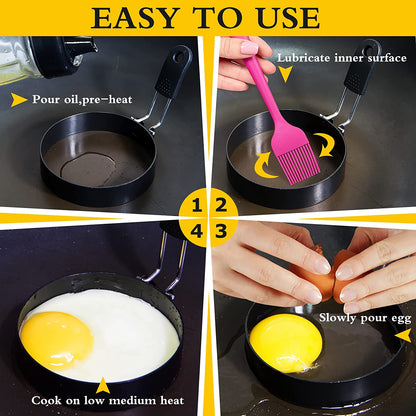 EASY TO USE

Pour oil,pre-heat

Lubricate inner surface

1 2
4 3

Slowly pour egg

Cook on low medium heat