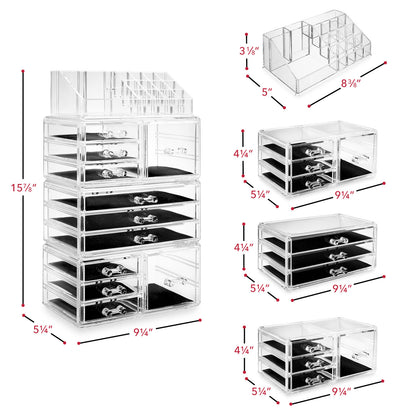 15⅞"
5¼"
9¼"
3⅛"
5"
8⅜"
4¼"
5¼"
9¼"
4¼"
5¼"
9¼"
4¼"
5¼"
9¼"