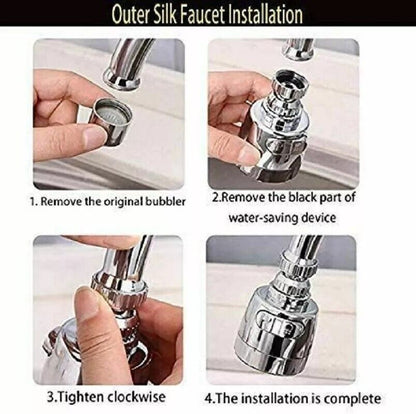 Outer Silk Faucet Installation

1. Remove the original bubbler

2.Remove the black part of water-saving device

3.Tighten clockwise

4.The installation is complete