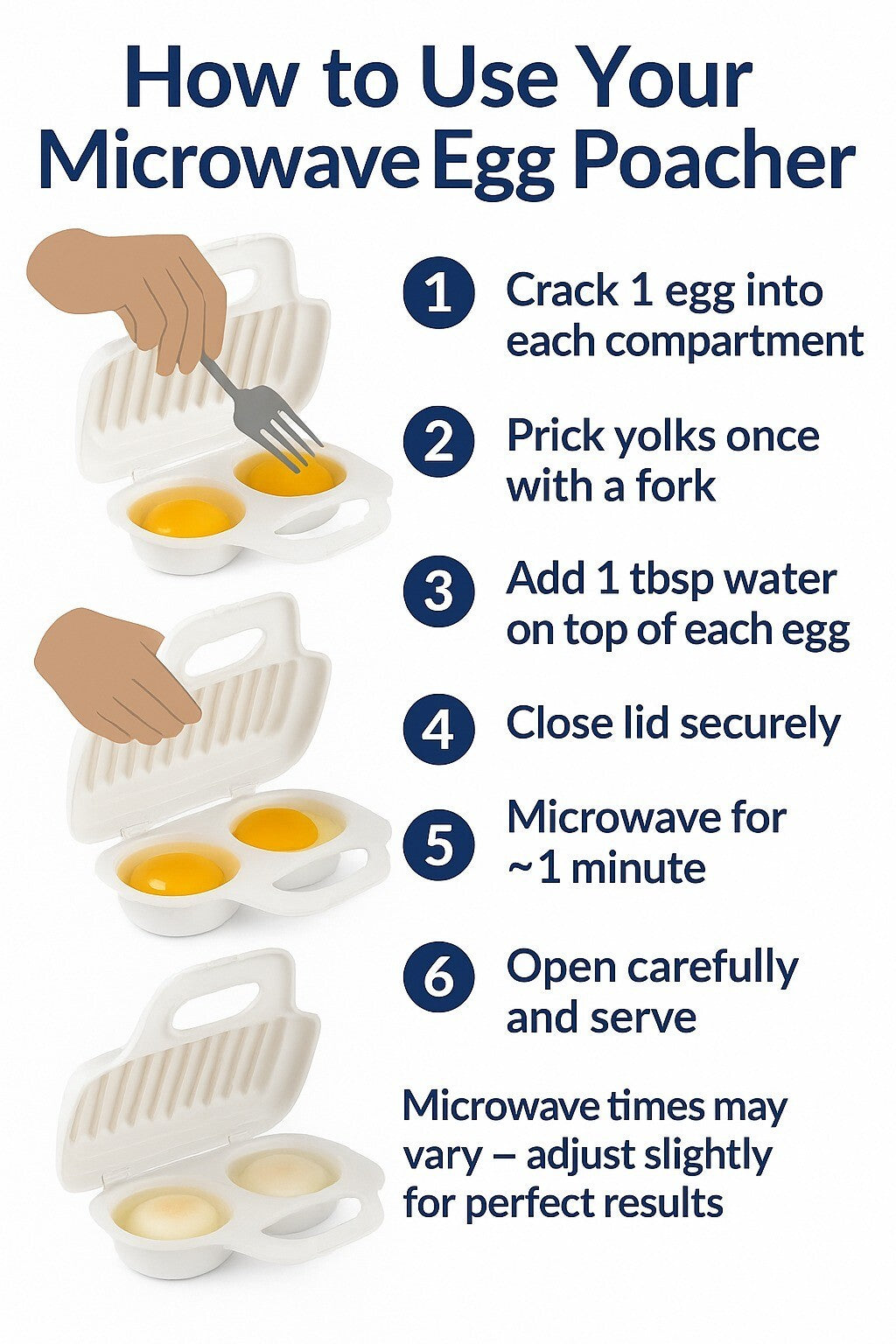 How to Use Your Microwave Egg Poacher

1 Crack 1 egg into each compartment

2 Prick yolks once with a fork

3 Add 1 tbsp water on top of each egg

4 Close lid securely

5 Microwave for ~1 minute

6 Open carefully and serve

Microwave times may vary – adjust slightly for perfect results