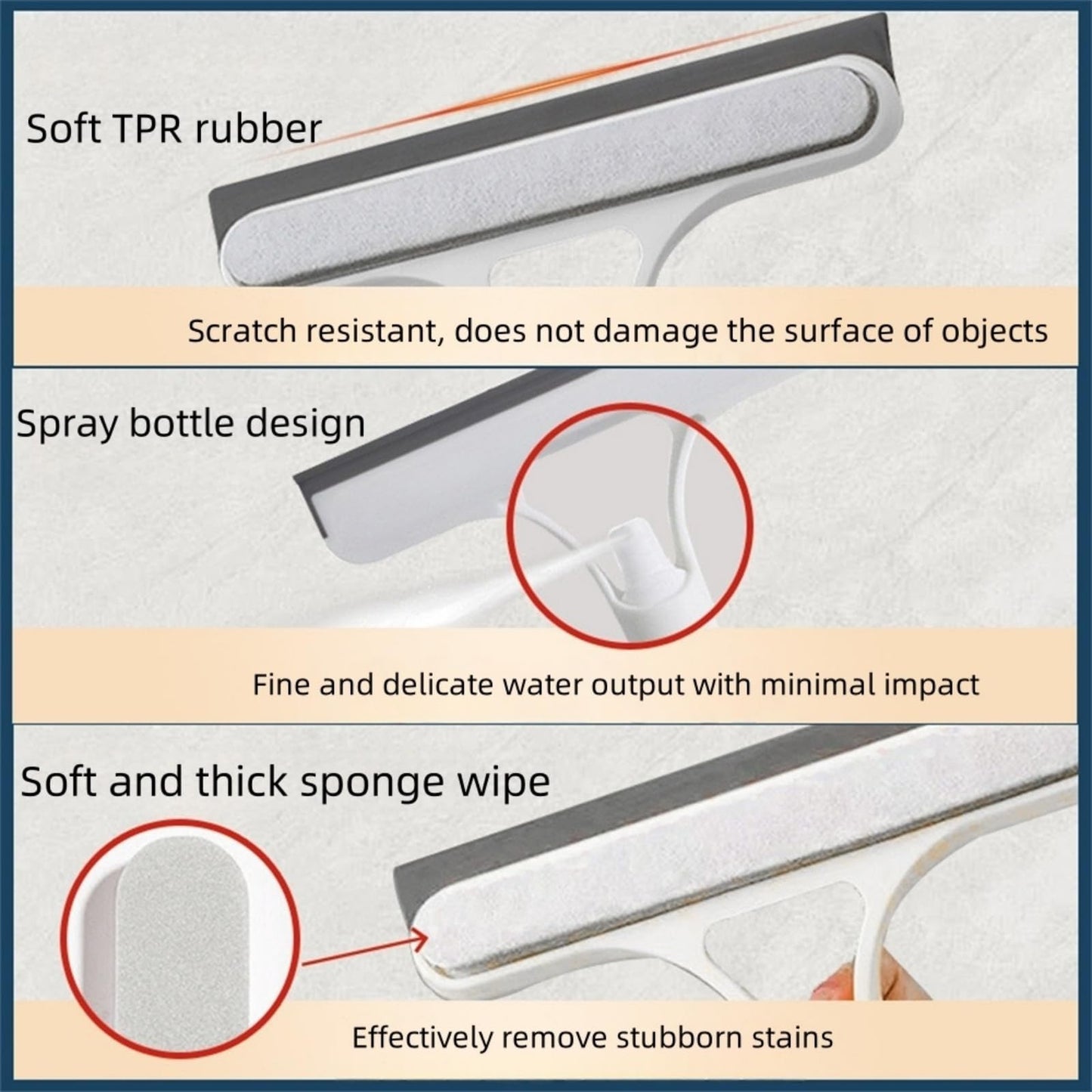 Soft TPR rubber

Scratch resistant, does not damage the surface of objects

Spray bottle design

Fine and delicate water output with minimal impact

Soft and thick sponge wipe

Effectively remove stubborn stains