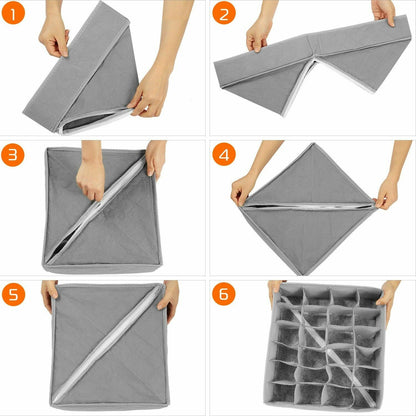 1
2
3
4
5
6