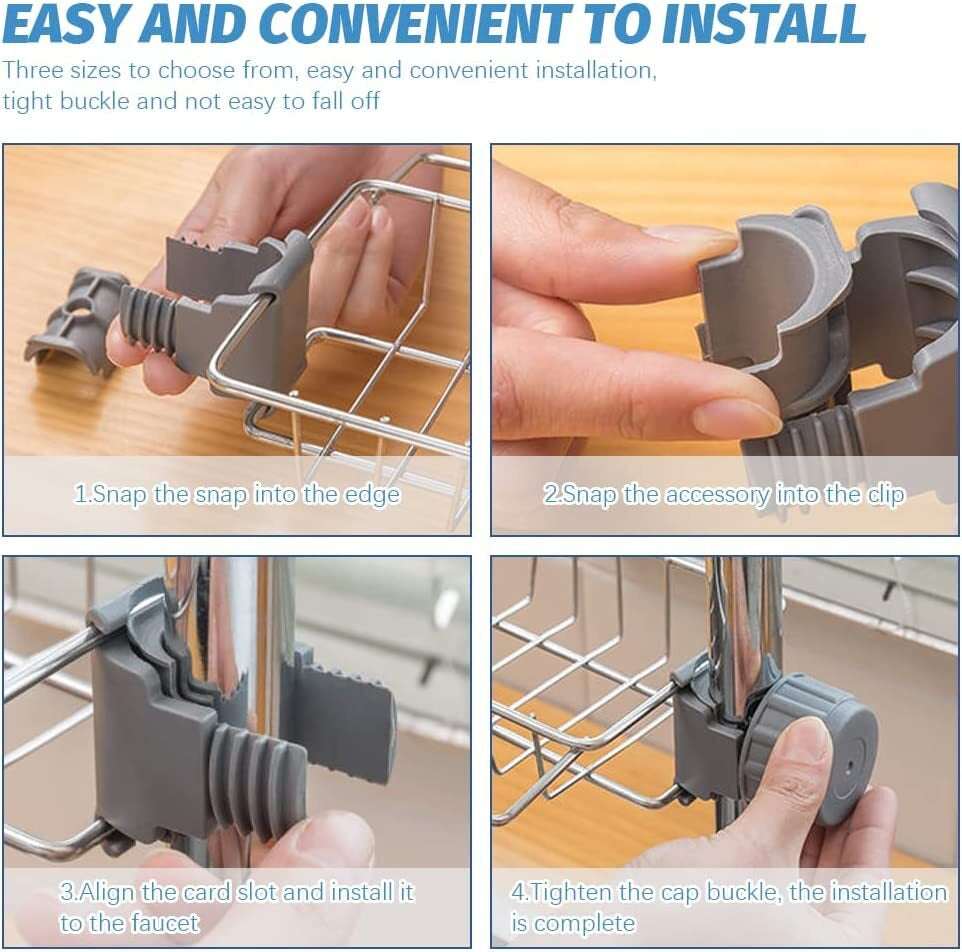 EASY AND CONVENIENT TO INSTALL

Three sizes to choose from, easy and convenient installation, tight buckle and not easy to fall off

1.Snap the snap into the edge

2.Snap the accessory into the clip

3.Align the card slot and install it to the faucet

4.Tighten the cap buckle, the installation is complete