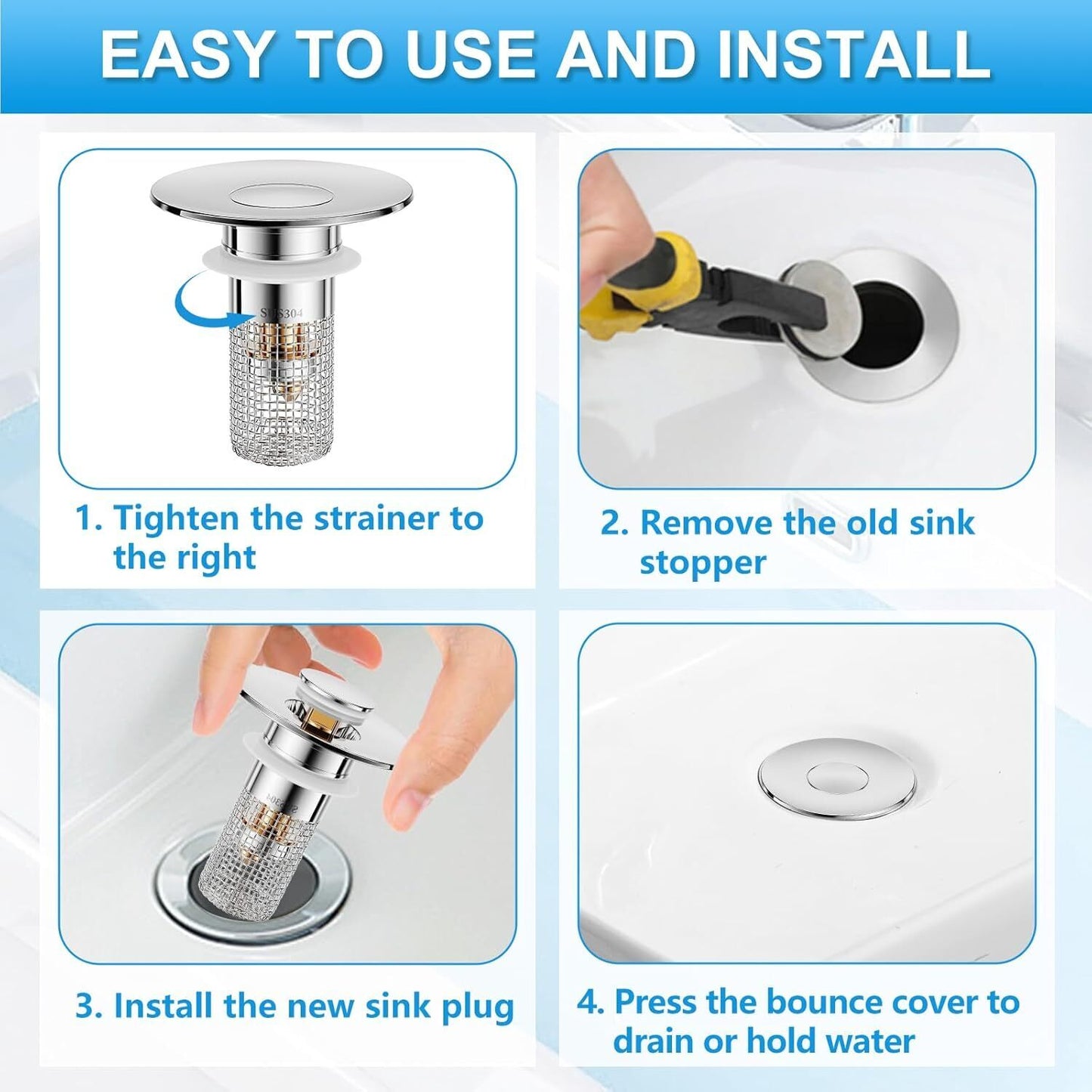 EASY TO USE AND INSTALL

SUS304

1. Tighten the strainer to the right

2. Remove the old sink stopper

3. Install the new sink plug

4. Press the bounce cover to drain or hold water