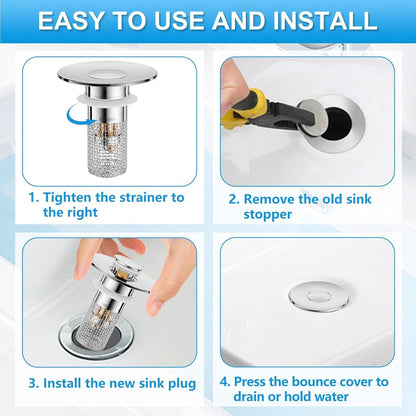 EASY TO USE AND INSTALL

1. Tighten the strainer to the right

2. Remove the old sink stopper

3. Install the new sink plug

4. Press the bounce cover to drain or hold water