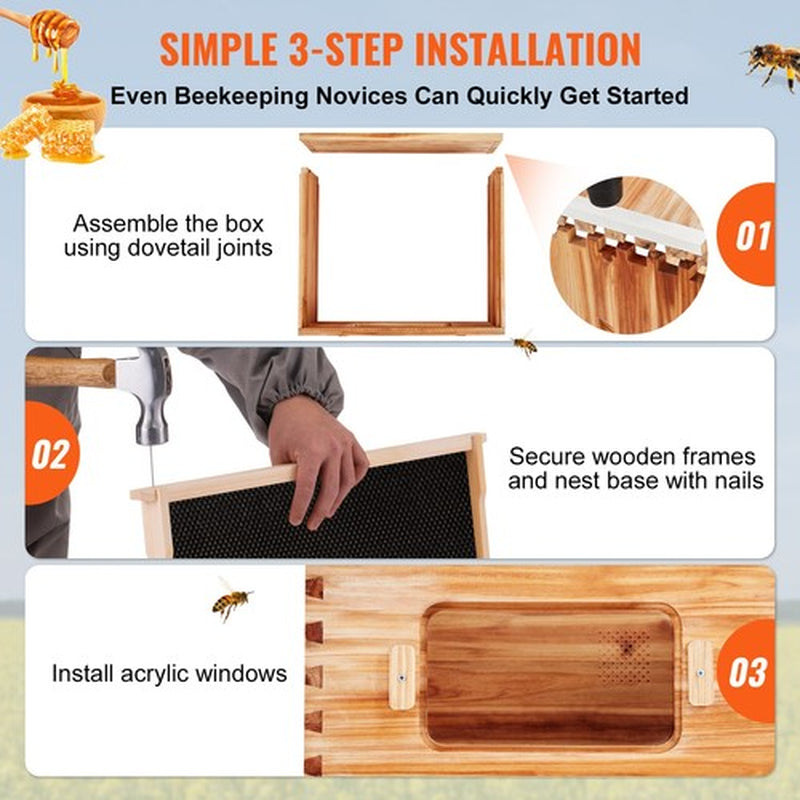 SIMPLE 3-STEP INSTALLATION

Even Beekeeping Novices Can Quickly Get Started

Assemble the box using dovetail joints

01

02

Secure wooden frames and nest base with nails

Install acrylic windows

03