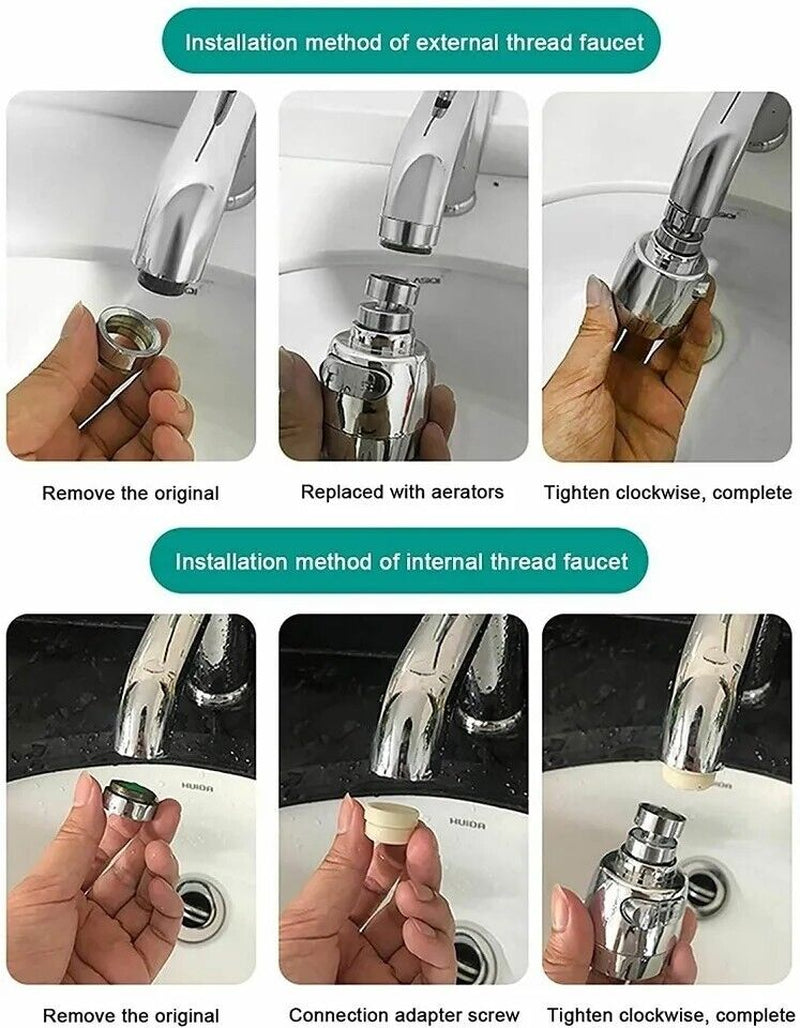 Installation method of external thread faucet

Remove the original

Replaced with aerators

Tighten clockwise, complete

Installation method of internal thread faucet

HUIDA

HUIDA

Remove the original

Connection adapter screw

Tighten clockwise, complete