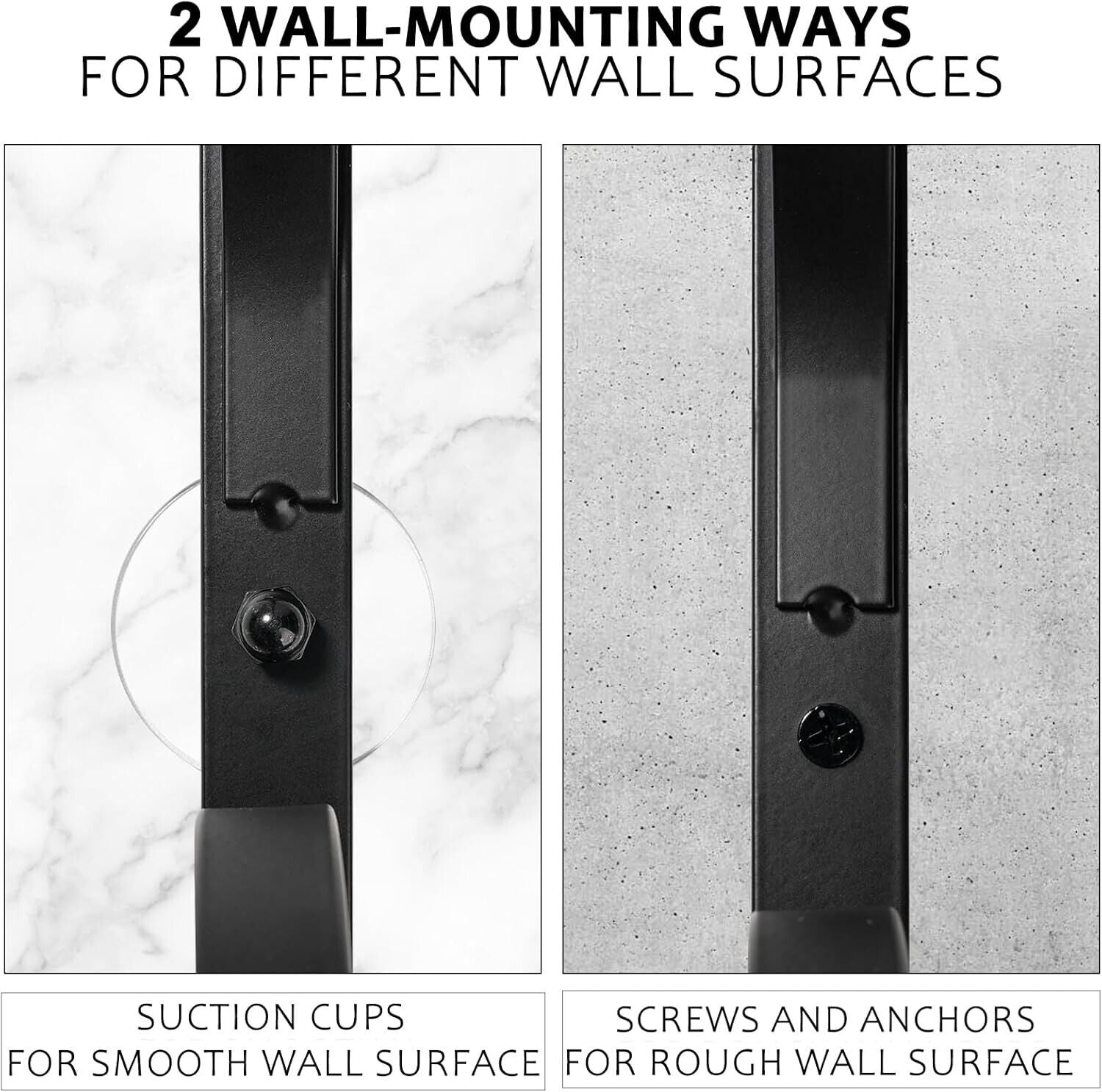 2 WALL-MOUNTING WAYS
FOR DIFFERENT WALL SURFACES

SUCTION CUPS
FOR SMOOTH WALL SURFACE

SCREWS AND ANCHORS
FOR ROUGH WALL SURFACE