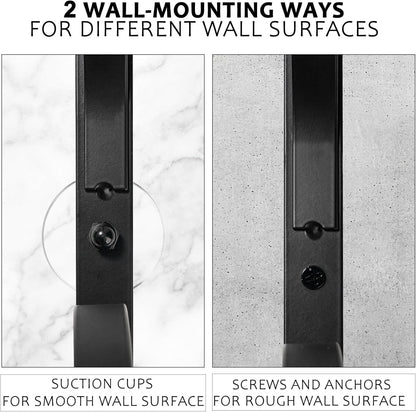 2 WALL-MOUNTING WAYS
FOR DIFFERENT WALL SURFACES

SUCTION CUPS
FOR SMOOTH WALL SURFACE

SCREWS AND ANCHORS
FOR ROUGH WALL SURFACE