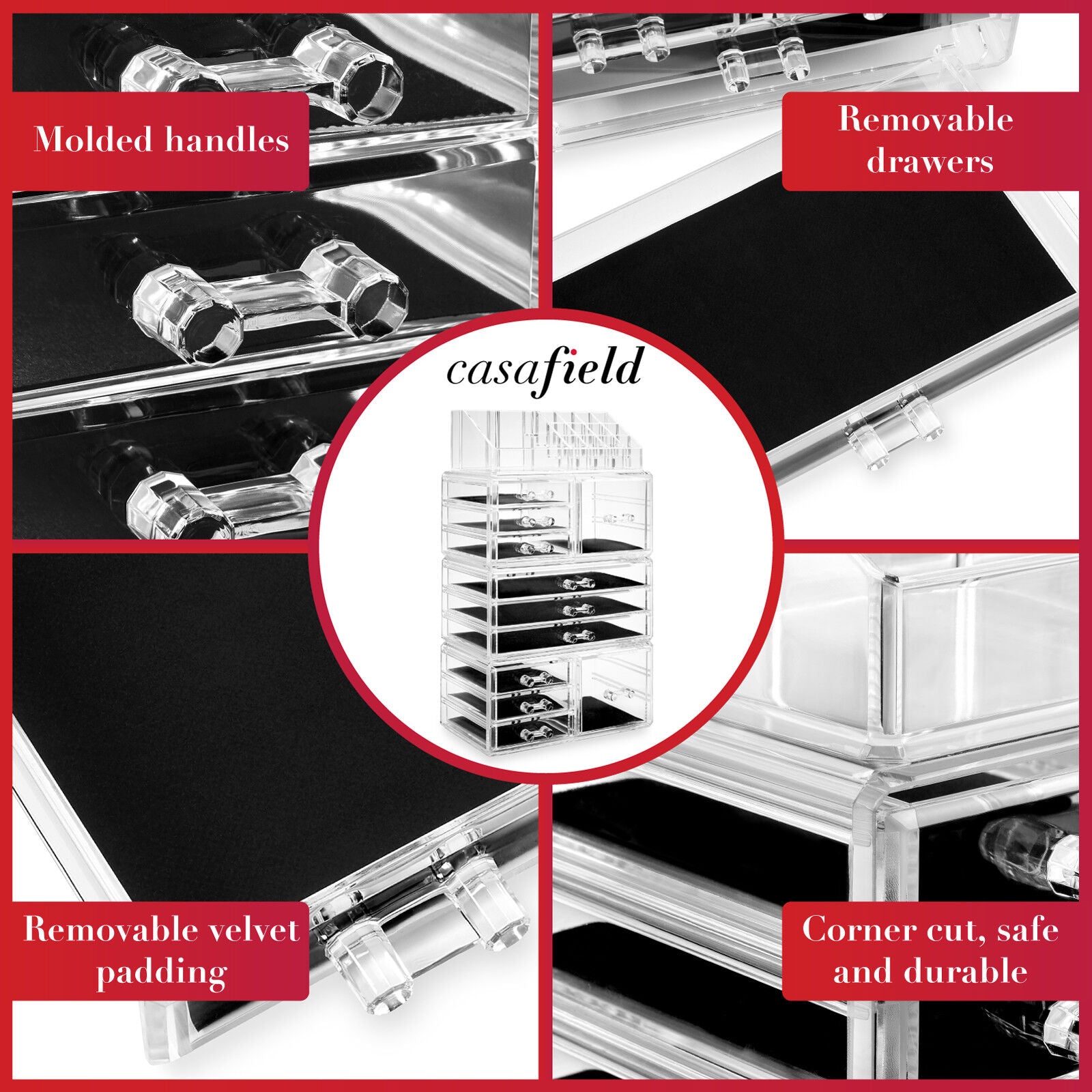 Molded handles

Removable drawers

casafield

Removable velvet padding

Corner cut, safe and durable