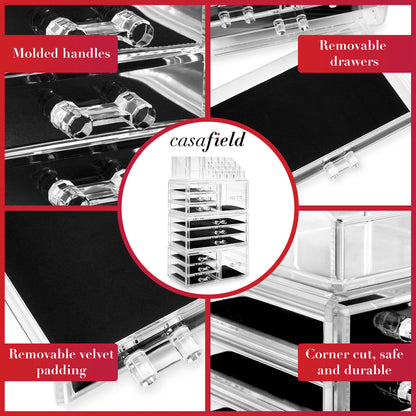 Molded handles

Removable drawers

casafield

Removable velvet padding

Corner cut, safe and durable