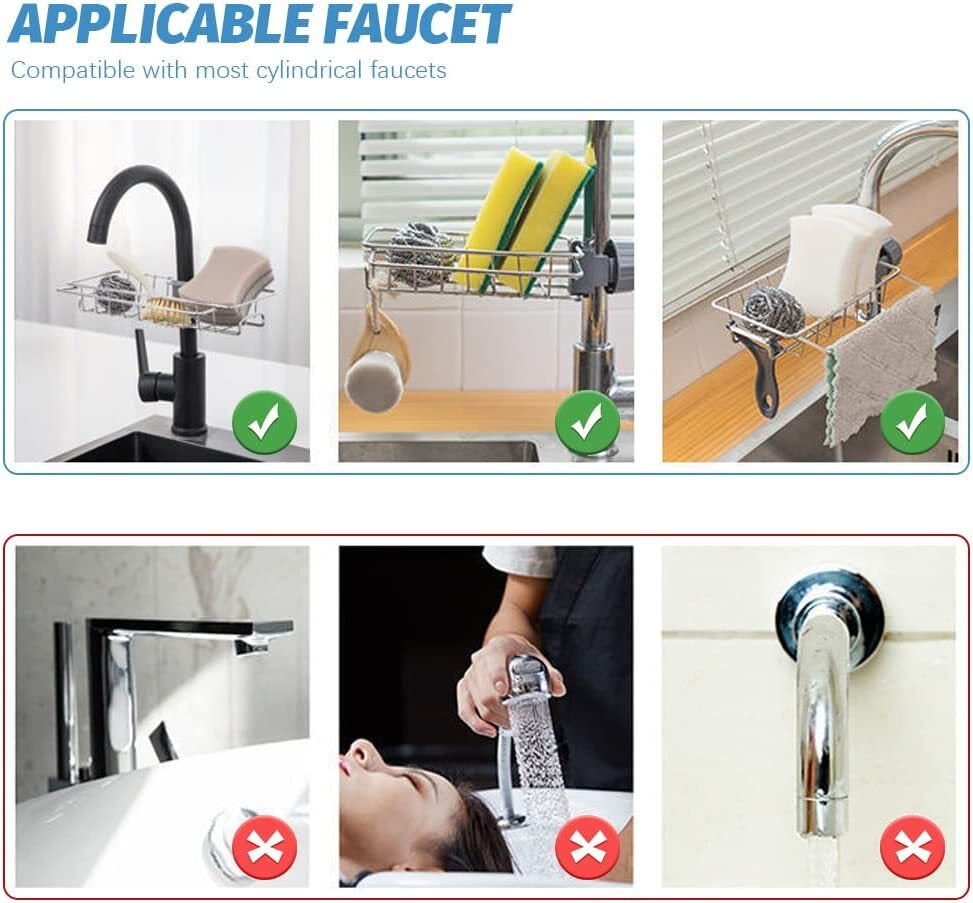 APPLICABLE FAUCET

Compatible with most cylindrical faucets