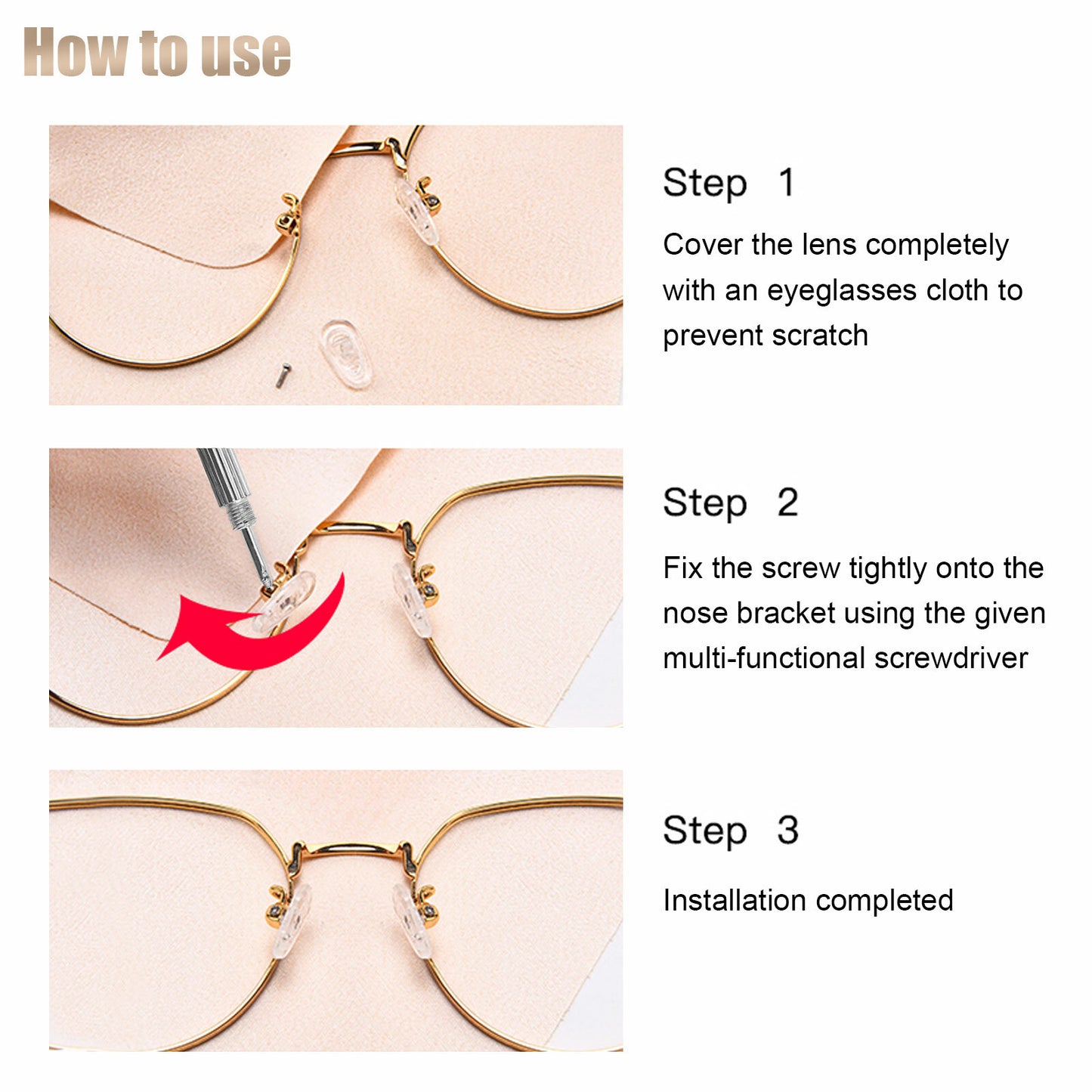 How to use

Step 1

Cover the lens completely with an eyeglasses cloth to prevent scratch

Step 2

Fix the screw tightly onto the nose bracket using the given multi-functional screwdriver

Step 3

Installation completed