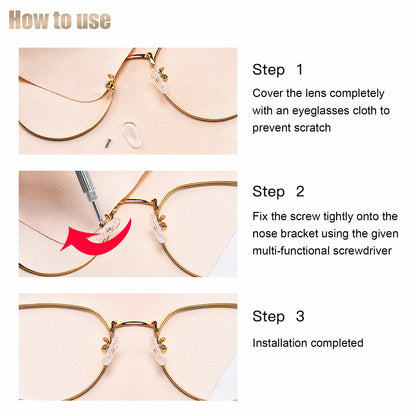 How to use

Step 1

Cover the lens completely with an eyeglasses cloth to prevent scratch

Step 2

Fix the screw tightly onto the nose bracket using the given multi-functional screwdriver

Step 3

Installation completed