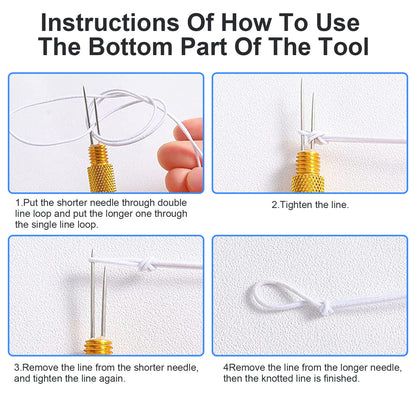 Instructions Of How To Use The Bottom Part Of The Tool

1.Put the shorter needle through double line loop and put the longer one through the single line loop.

2.Tighten the line.

3.Remove the line from the shorter needle, and tighten the line again.

4Remove the line from the longer needle, then the knotted line is finished.