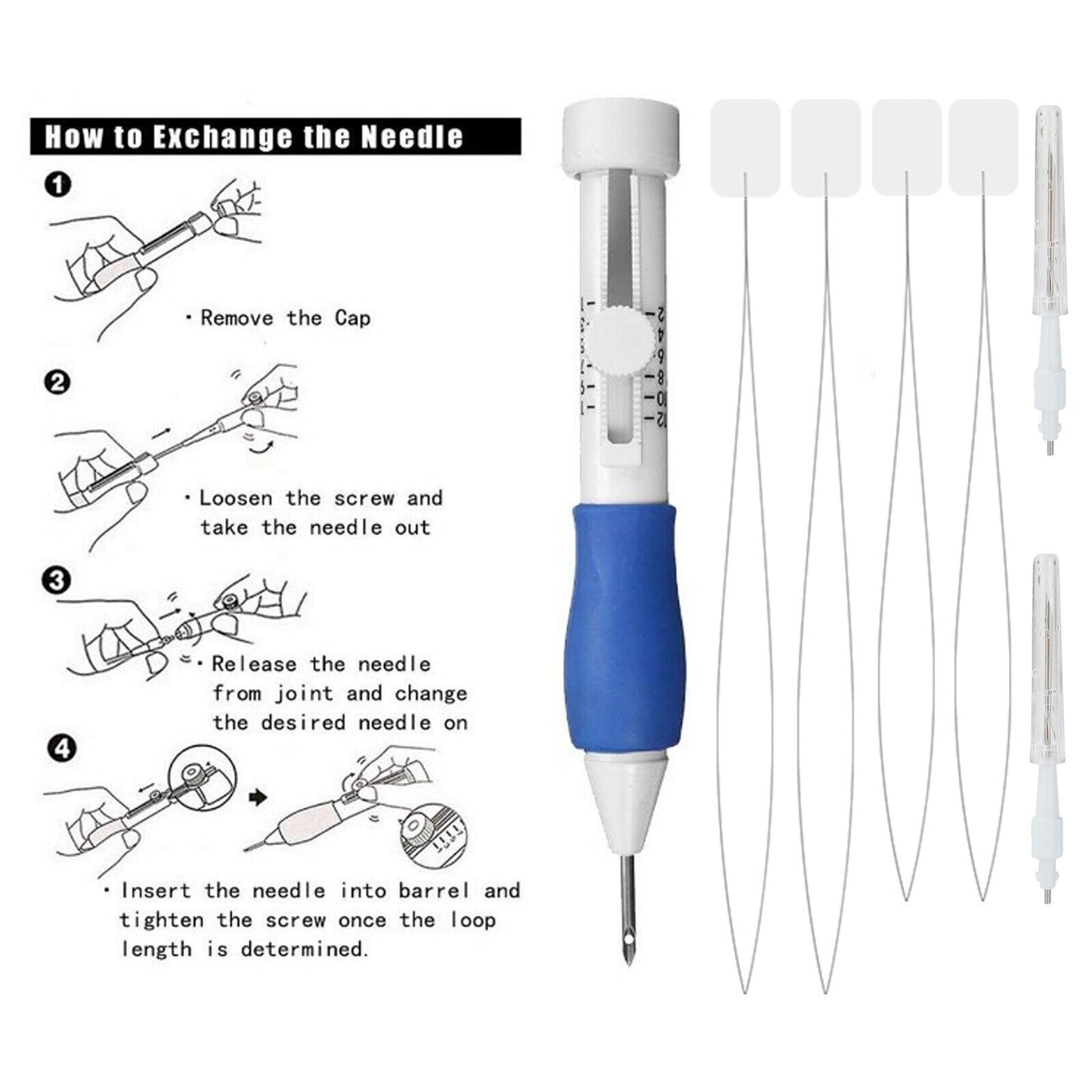 How to Exchange the Needle

1

· Remove the Cap

2

· Loosen the screw and take the needle out

3

· Release the needle from joint and change the desired needle on

4

· Insert the needle into barrel and tighten the screw once the loop length is determined.

2
4
6
8
10
12