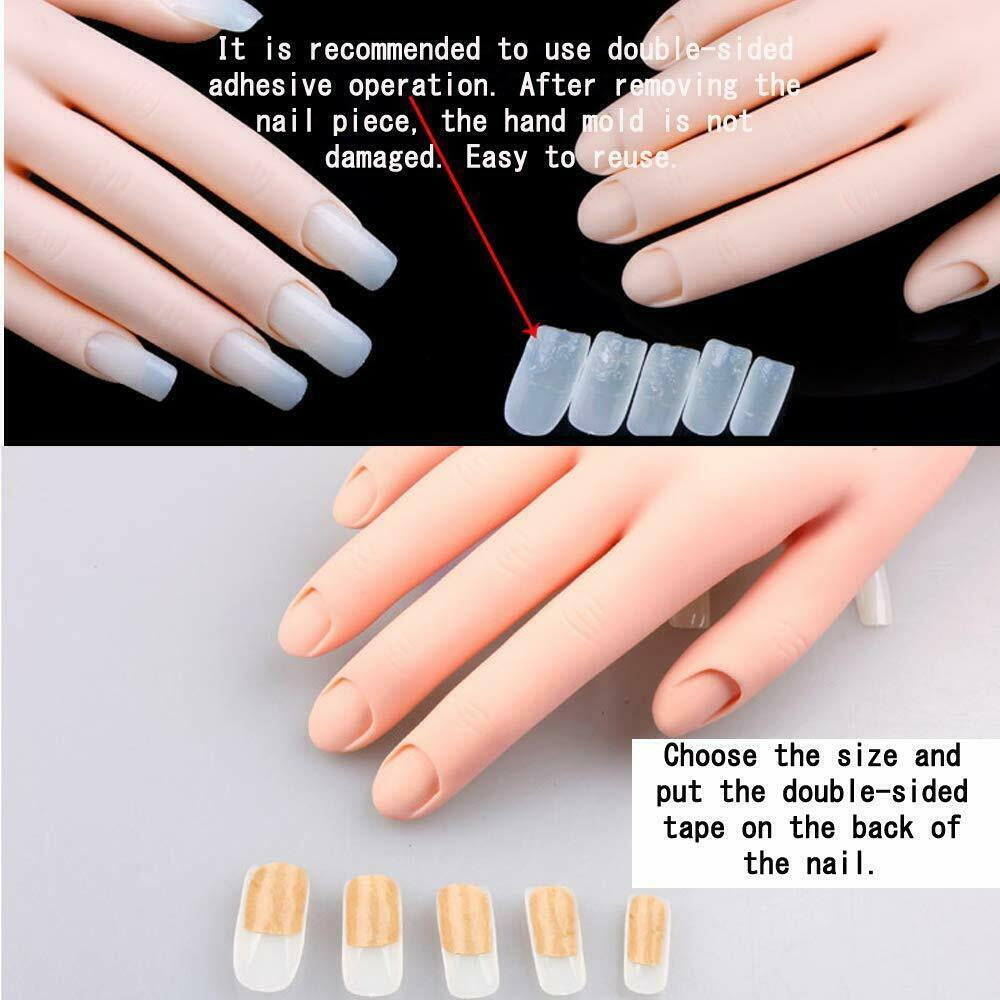 It is recommended to use double-sided adhesive operation. After removing the nail piece, the hand mold is not damaged. Easy to reuse.

Choose the size and put the double-sided tape on the back of the nail.