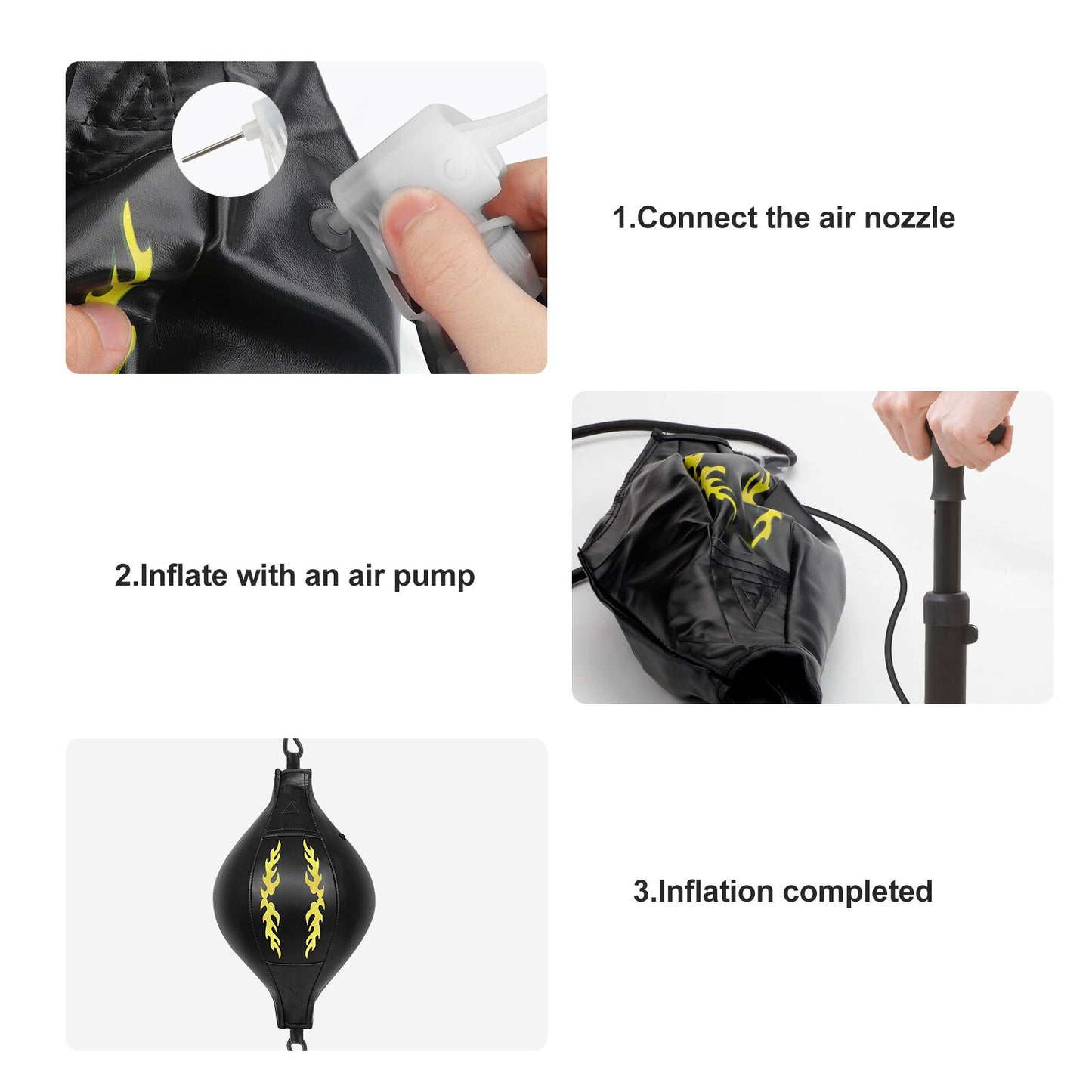 1.Connect the air nozzle

2.Inflate with an air pump

3.Inflation completed