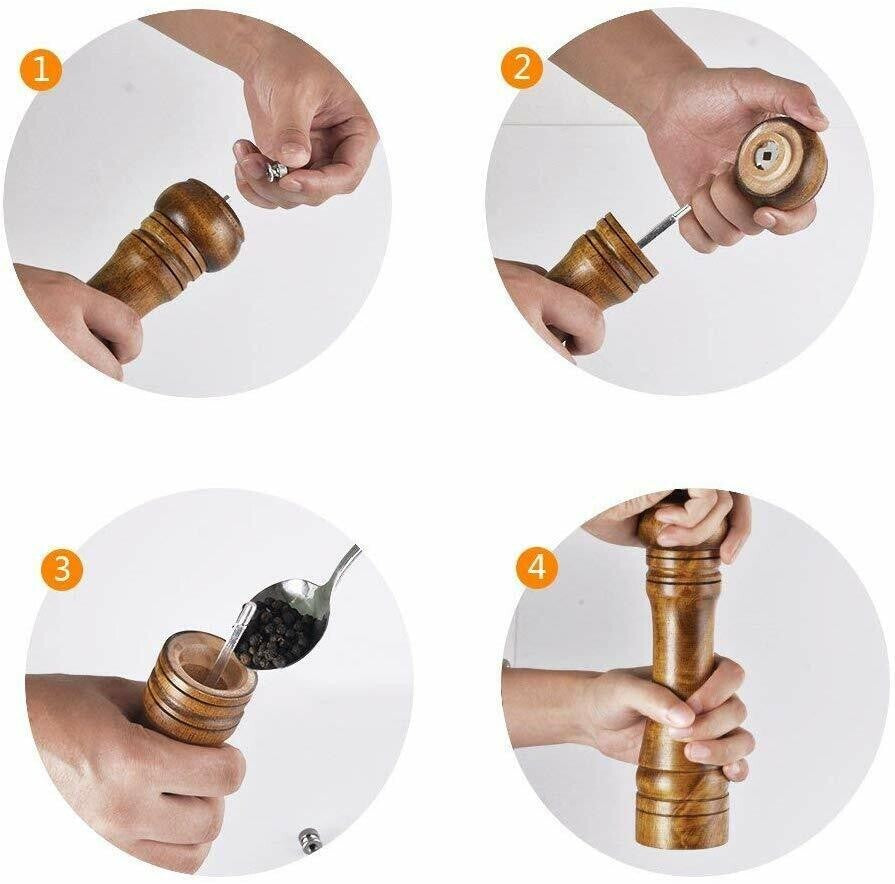 1

2

3

4