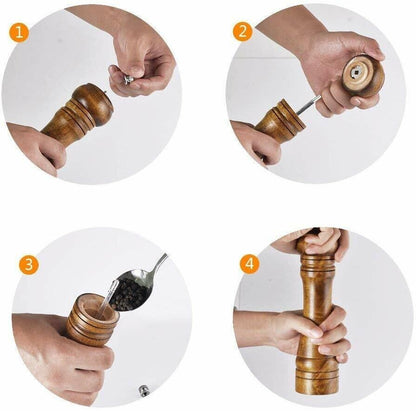 1

2

3

4