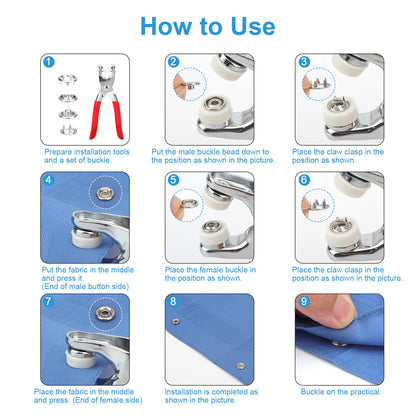 How to Use

1
Prepare installation tools and a set of buckle.

2
Put the male buckle bead down to the position as shown in the picture.

3
Place the claw clasp in the position as shown.

4
Put the fabric in the middle and press it.
(End of male button side)

5
Place the female buckle in the position as shown.

6
Place the claw clasp in the position as shown in the picture.

7
Place the fabric in the middle and press. (End of female side)

8
Installation is completed as shown in the picture.

9
Buckle on the practical.