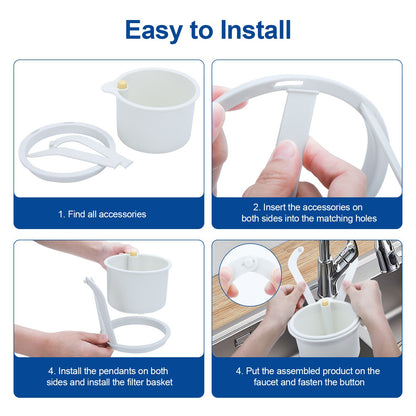 Easy to Install

1. Find all accessories

2. Insert the accessories on both sides into the matching holes

4. Install the pendants on both sides and install the filter basket

4. Put the assembled product on the faucet and fasten the button