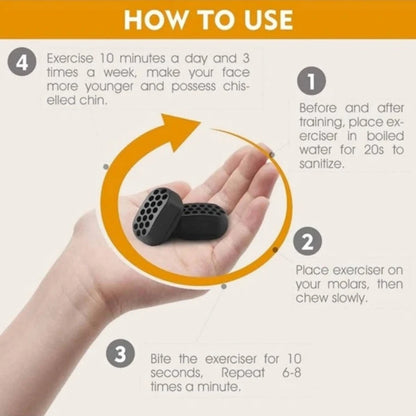 HOW TO USE

4
Exercise 10 minutes a day and 3 times a week, make your face more younger and possess chiselled chin.

1
Before and after training, place exerciser in boiled water for 20s to sanitize.

2
Place exerciser on your molars, then chew slowly.

3
Bite the exerciser for 10 seconds, Repeat 6-8 times a minute.