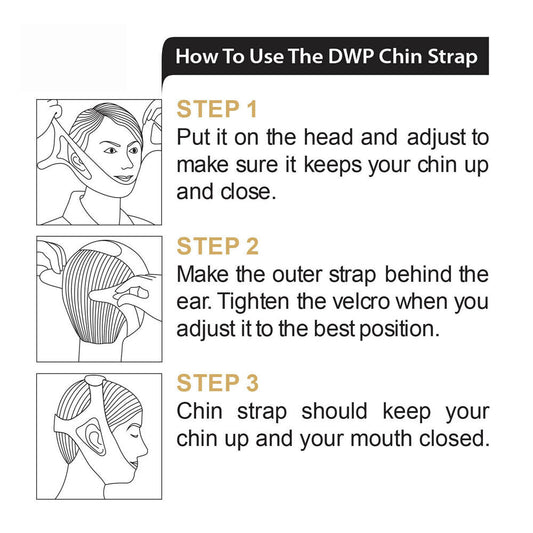 How To Use The DWP Chin Strap

STEP 1
Put it on the head and adjust to make sure it keeps your chin up and close.

STEP 2
Make the outer strap behind the ear. Tighten the velcro when you adjust it to the best position.

STEP 3
Chin strap should keep your chin up and your mouth closed.