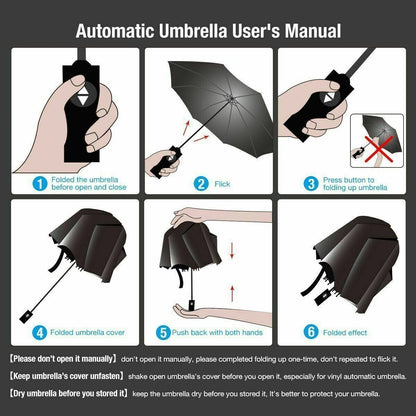 Automatic Umbrella User's Manual

1 Folded the umbrella before open and close

2 Flick

3 Press button to folding up umbrella

4 Folded umbrella cover

5 Push back with both hands

6 Folded effect

【Please don't open it manually】 don't open it manually, please completed folding up one-time, don't repeated to flick it.

【Keep umbrella's cover unfasten】 shake open umbrella's cover before you open it, especially for vinyl automatic umbrella.

【Dry umbrella before you stored it】 keep the umbrella dry before you stored it, It's better to protect your umbrella.