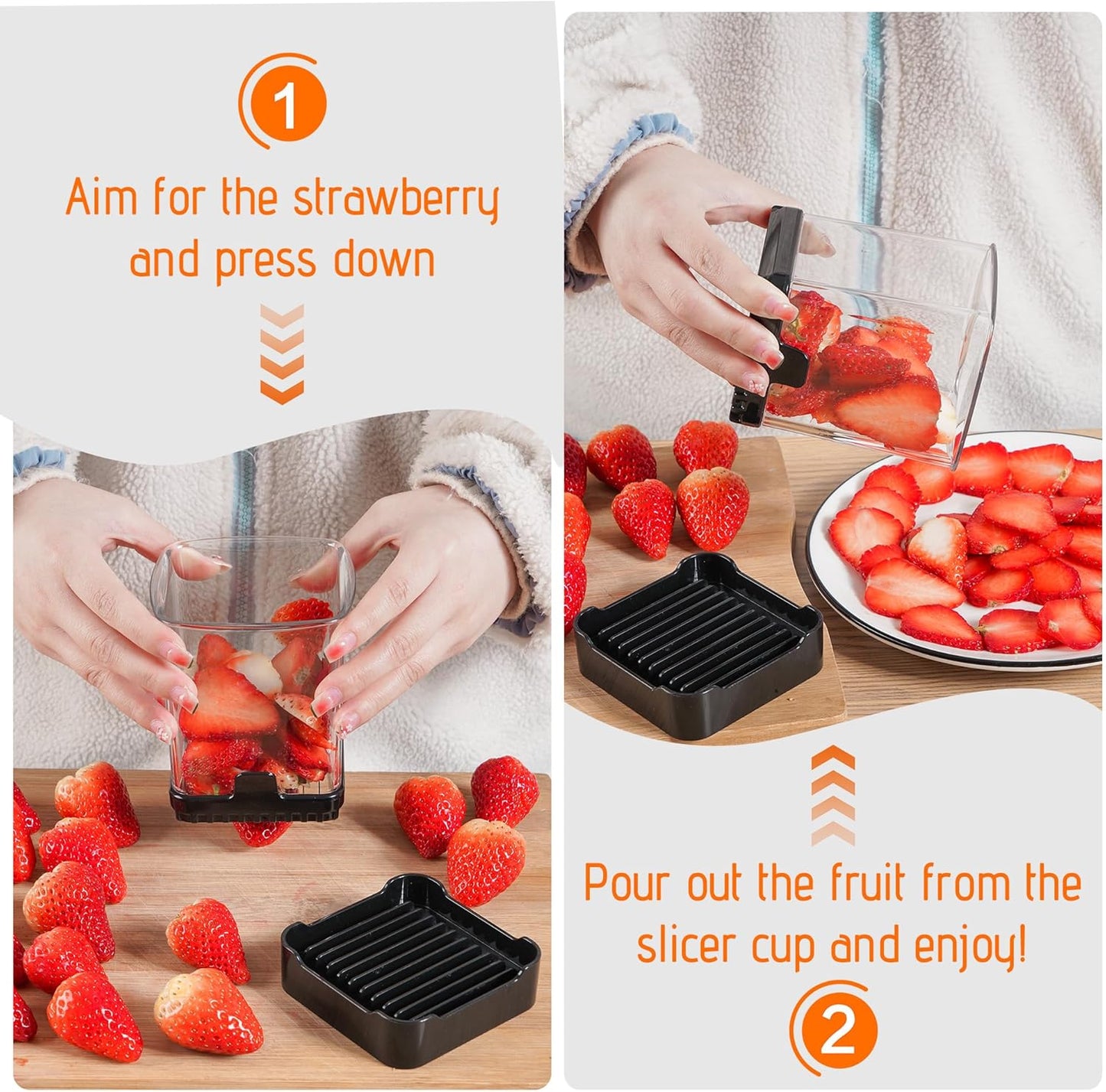 1

Aim for the strawberry and press down

Pour out the fruit from the slicer cup and enjoy!

2