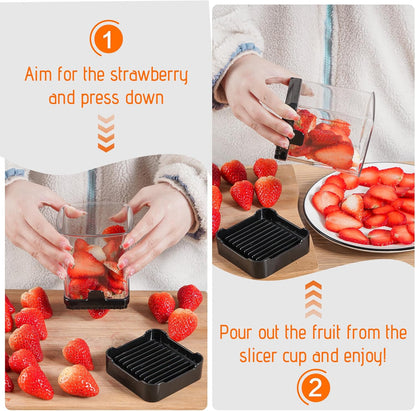 1

Aim for the strawberry and press down

Pour out the fruit from the slicer cup and enjoy!

2