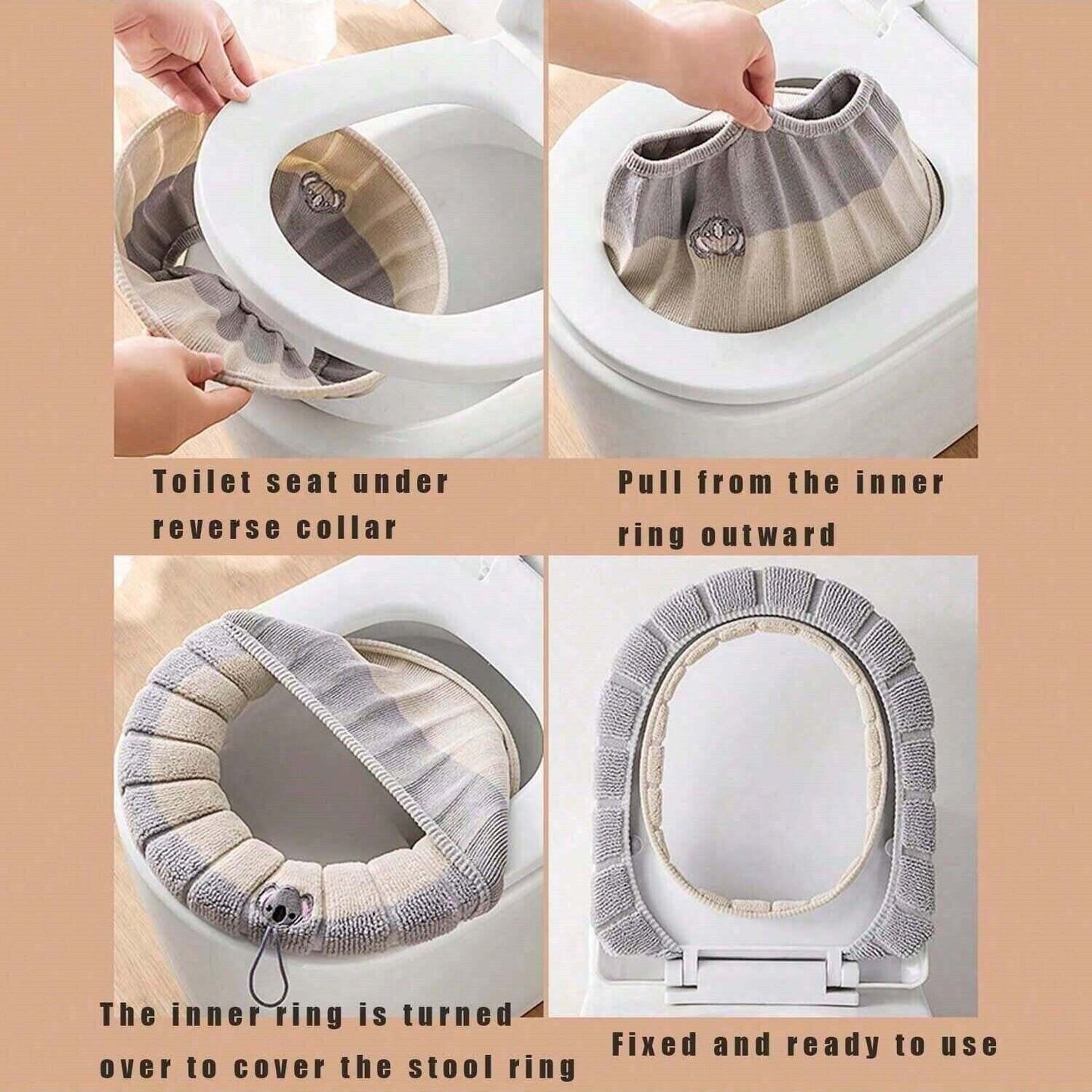 Toilet seat under reverse collar

Pull from the inner ring outward

The inner ring is turned over to cover the stool ring

Fixed and ready to use