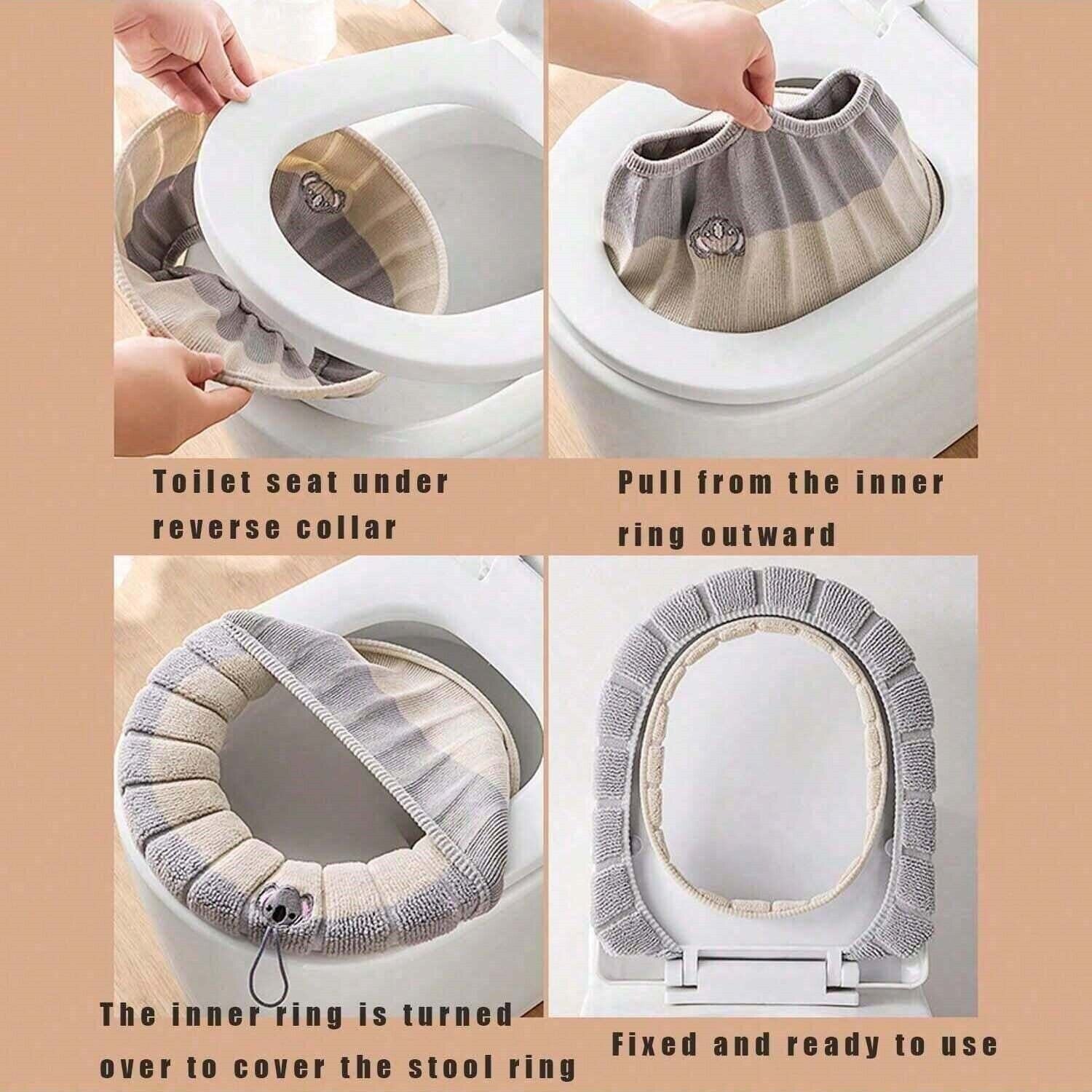 Toilet seat under reverse collar

Pull from the inner ring outward

The inner ring is turned over to cover the stool ring

Fixed and ready to use