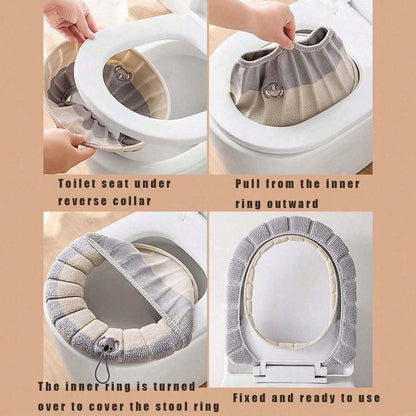 Toilet seat under reverse collar

Pull from the inner ring outward

The inner ring is turned over to cover the stool ring

Fixed and ready to use